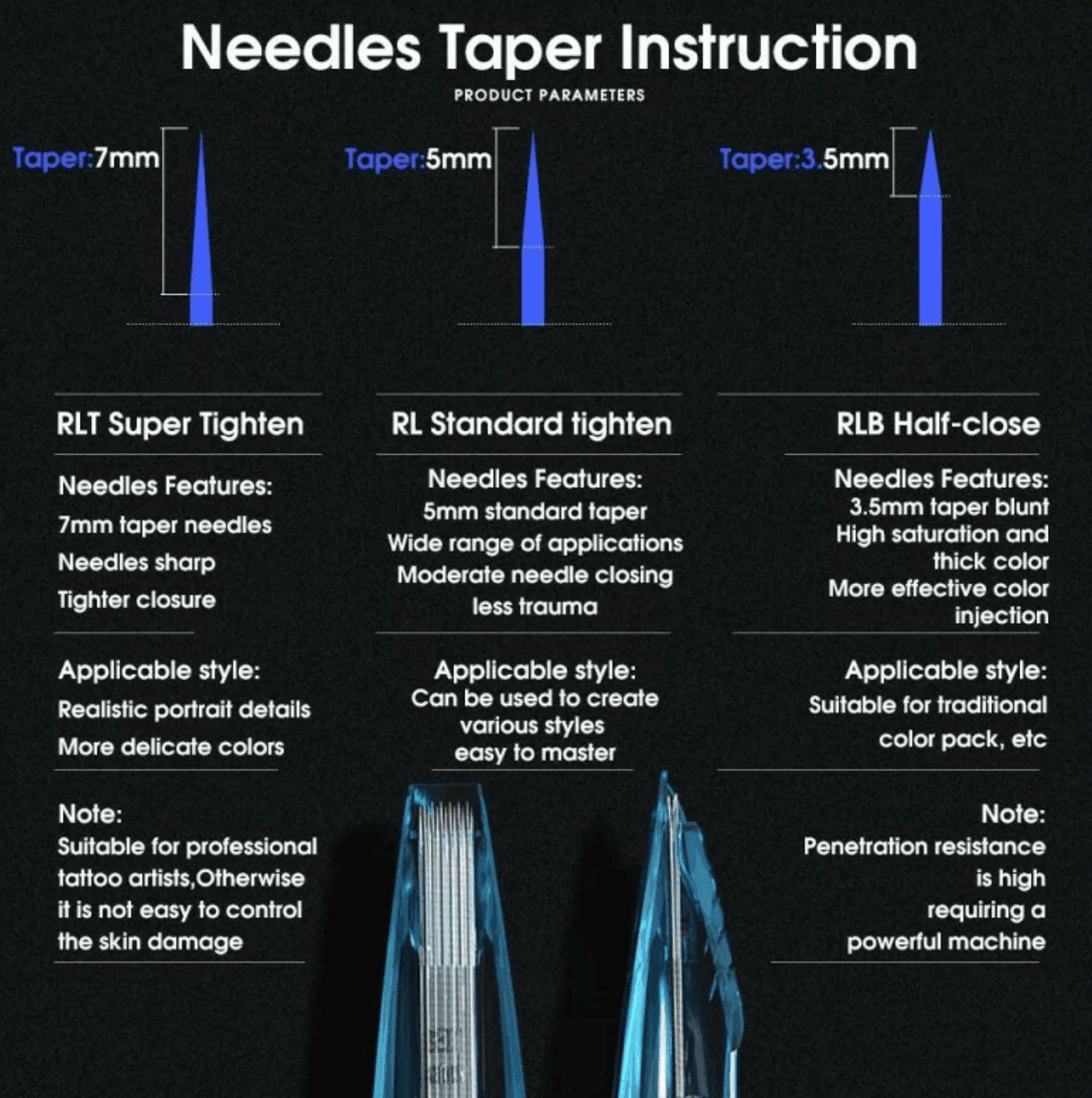 Needles Taper Instruction

PRODUCT PARAMETERS

Taper:7mm

Taper:5mm

Taper:3.5mm

RLT Super Tighten

Needles Features:
7mm taper needles
Needles sharp
Tighter closure

Applicable style:
Realistic portrait details
More delicate colors

Note:
Suitable for professional tattoo artists,Otherwise it is not easy to control the skin damage

RL Standard tighten

Needles Features:
5mm standard taper
Wide range of applications
Moderate needle closing
less trauma

Applicable style:
Can be used to create various styles
easy to master

RLB Half-close

Needles Features:
3.5mm taper blunt
High saturation and thick color
More effective color injection

Applicable style:
Suitable for traditional color pack, etc

Note:
Penetration resistance is high
requiring a powerful machine