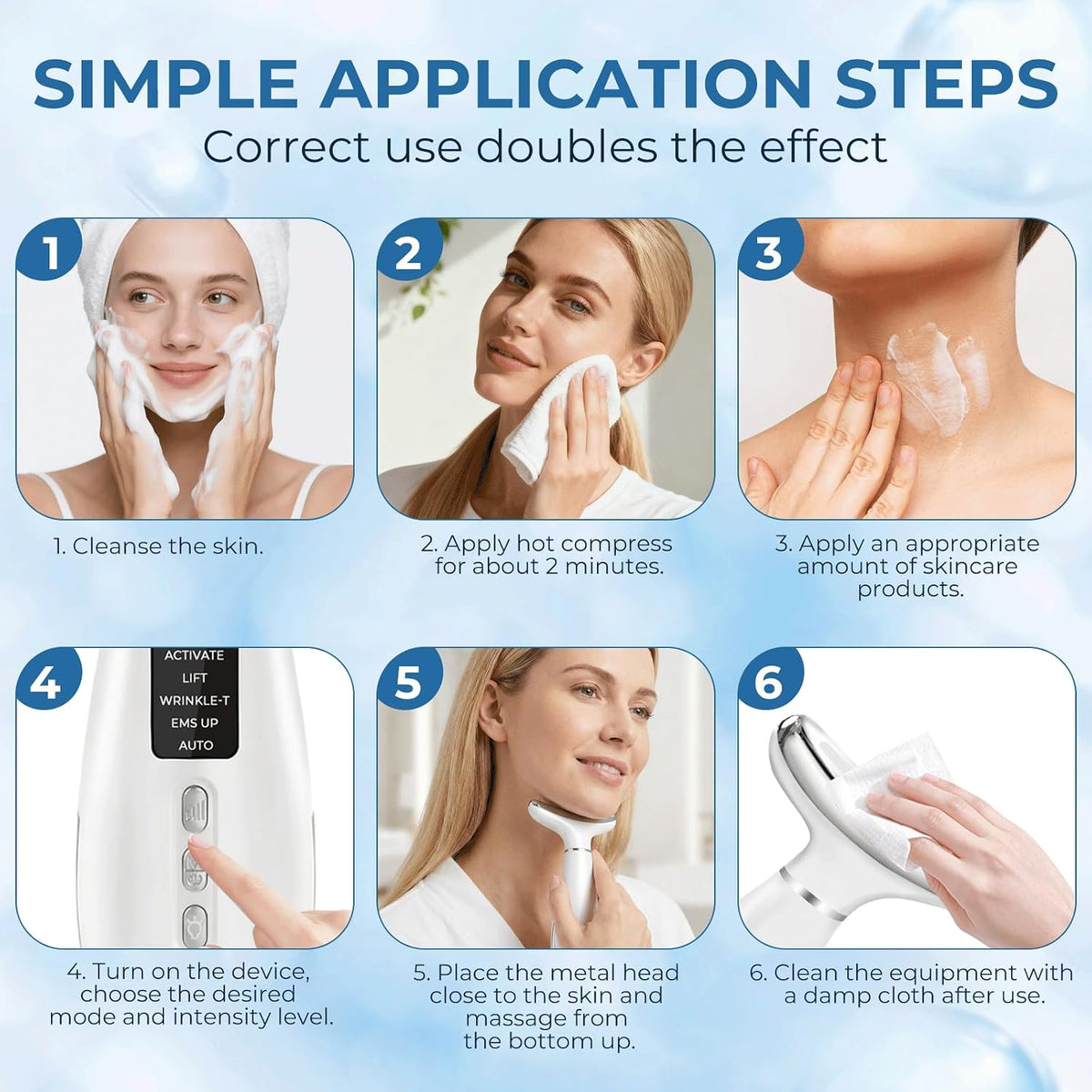 SIMPLE APPLICATION STEPS
Correct use doubles the effect

1

1. Cleanse the skin.

2

2. Apply hot compress for about 2 minutes.

3

3. Apply an appropriate amount of skincare products.

4

ACTIVATE
LIFT
WRINKLE-T
EMS UP
AUTO

4. Turn on the device, choose the desired mode and intensity level.

5

5. Place the metal head close to the skin and massage from the bottom up.

6

6. Clean the equipment with a damp cloth after use.